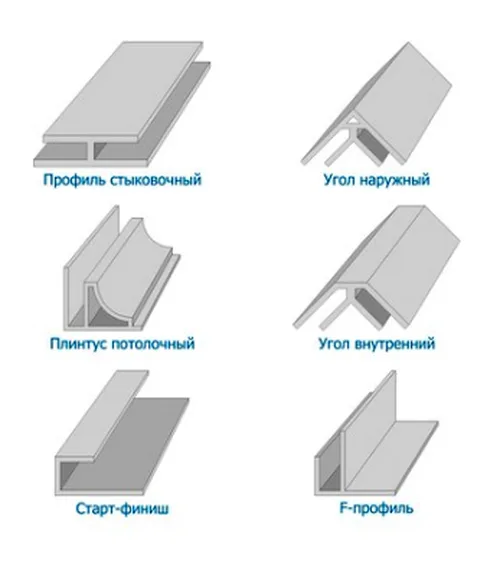 Профиль стыковочный

Угол наружный

Плинтус потолочный

Угол внутренний

Старт-финиш

F-профиль